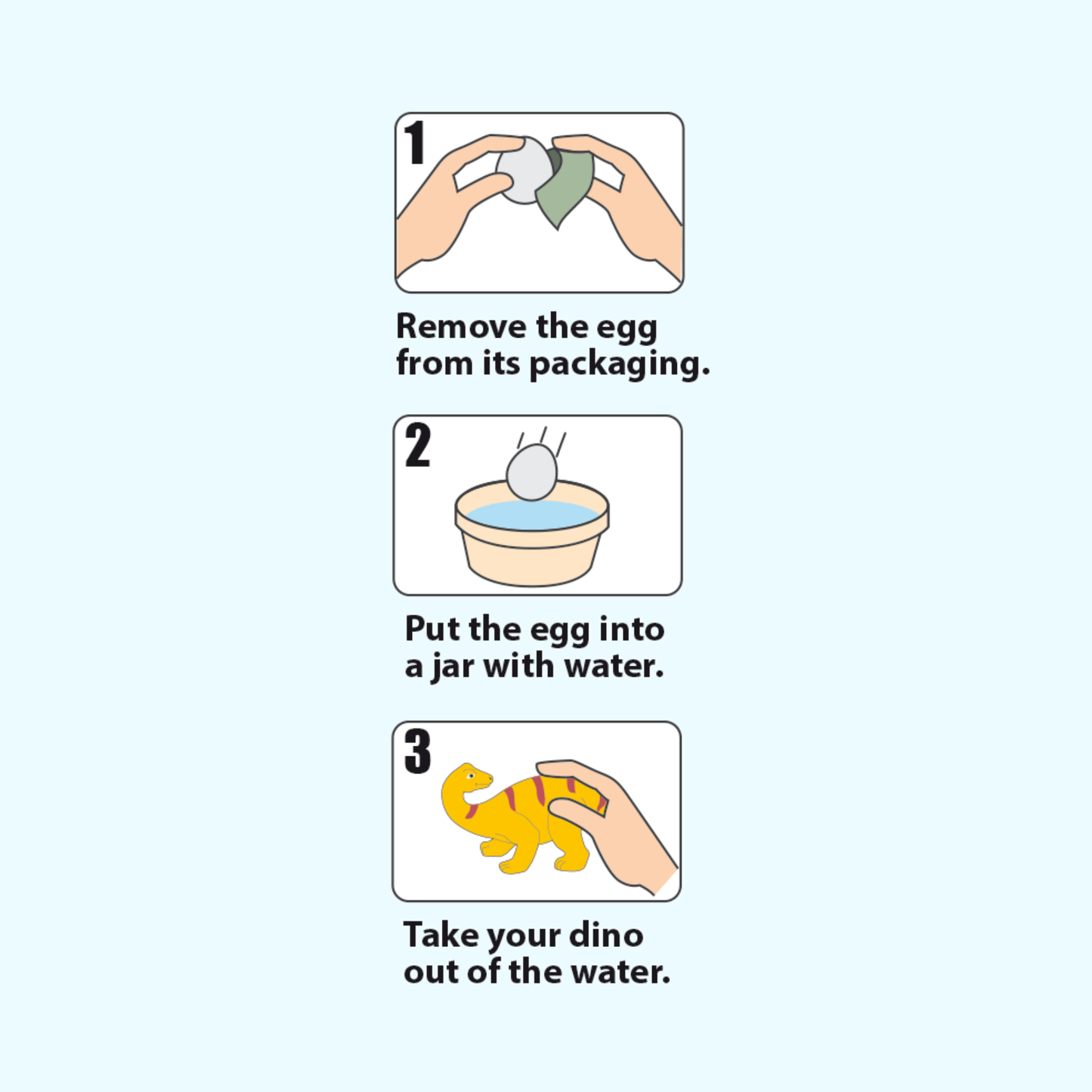 1

Remove the egg from its packaging.

2

Put the egg into a jar with water.

3

Take your dino out of the water.